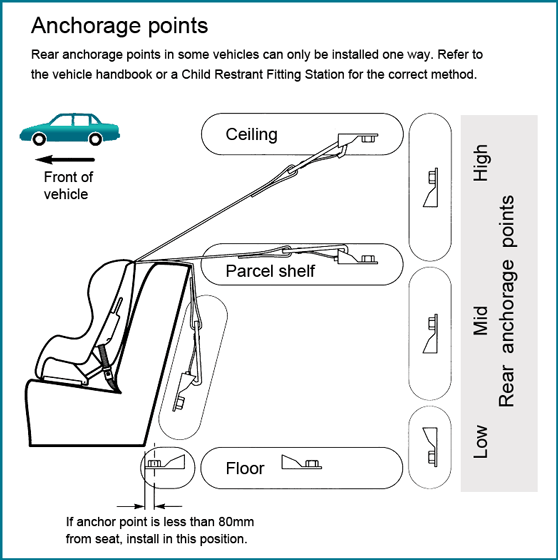 Anchorage points

Rear anchorage points in some vehicles can only be installed one way. Refer to the vehicle handbook or a Child Restrant Fitting Station for the correct method.

Front of vehicle

Ceiling

Parcel shelf

Floor

High

Mid

Low

Rear anchorage points

If anchor point is less than 80mm from seat, install in this position.